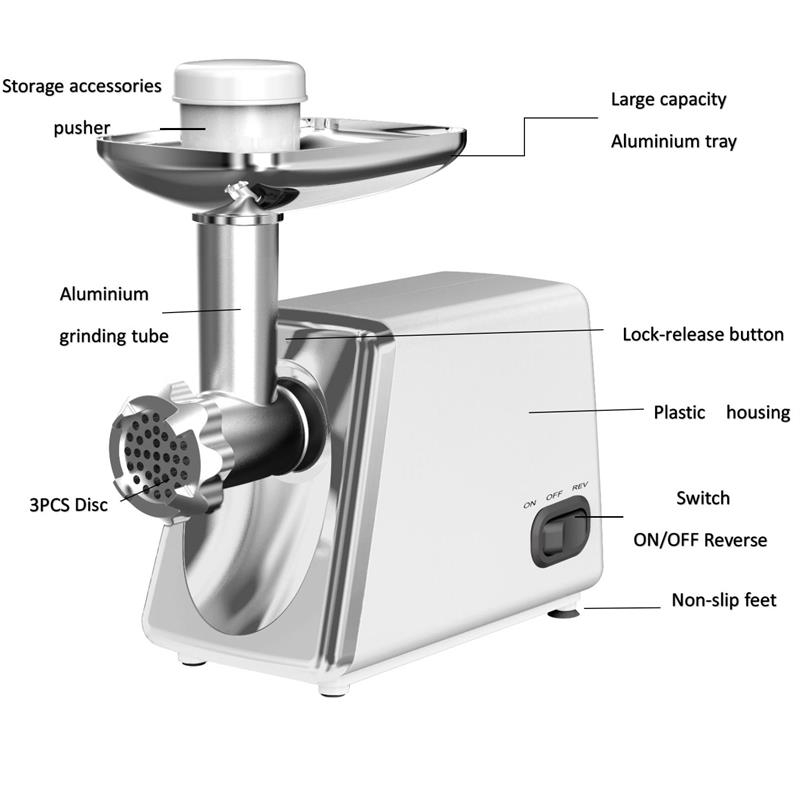 Storage accessories

pusher

Large capacity

Aluminium tray

Aluminium

grinding tube

Lock-release button

Plastic housing

3PCS Disc

ON OFF REV

Switch

ON/OFF Reverse

Non-slip feet