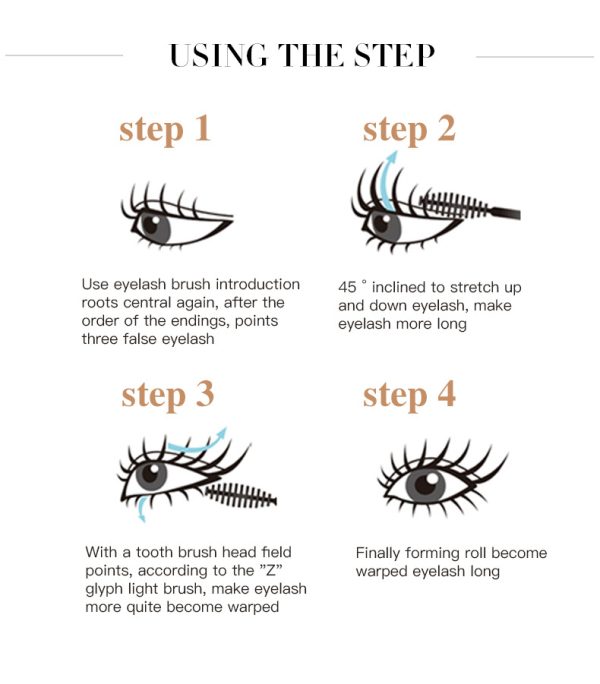 USING THE STEP

step 1

Use eyelash brush introduction roots central again, after the order of the endings, points three false eyelash

step 2

45 ° inclined to stretch up and down eyelash, make eyelash more long

step 3

With a tooth brush head field points, according to the "Z" glyph light brush, make eyelash more quite become warped

step 4

Finally forming roll become warped eyelash long